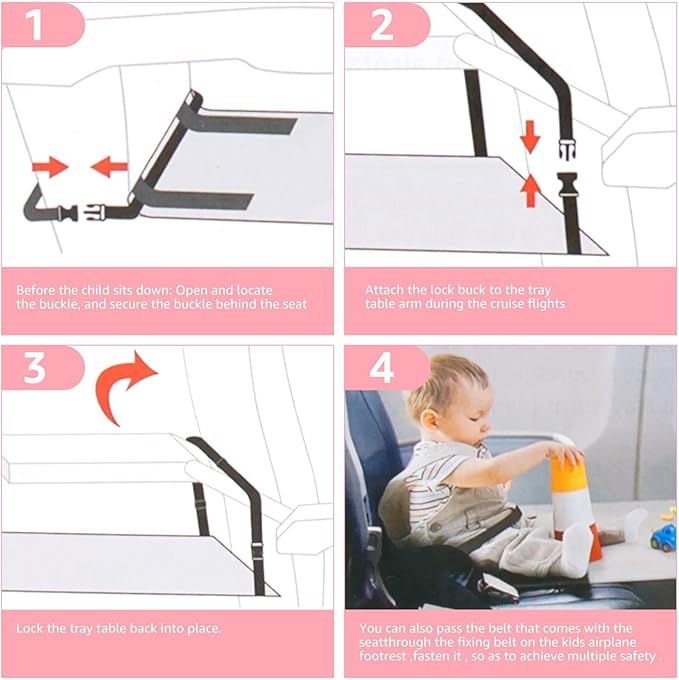 1

Before the child sits down: Open and locate the buckle, and secure the buckle behind the seat

2

Attach the lock buck to the tray table arm during the cruise flights

3

Lock the tray table back into place.

4

You can also pass the belt that comes with the seatthrough the fixing belt on the kids airplane footrest ,fasten it , so as to achieve multiple safety .